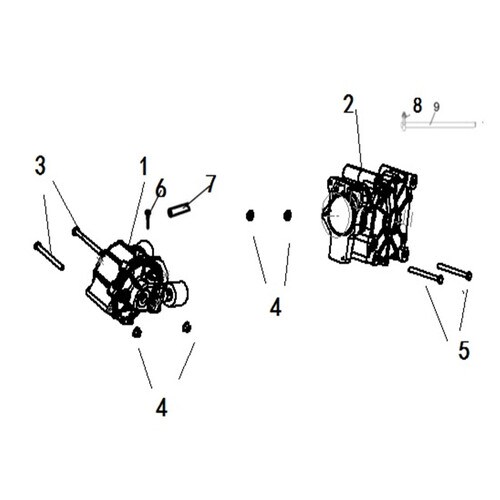 2
8
9
3
1
6
7
4
5
4